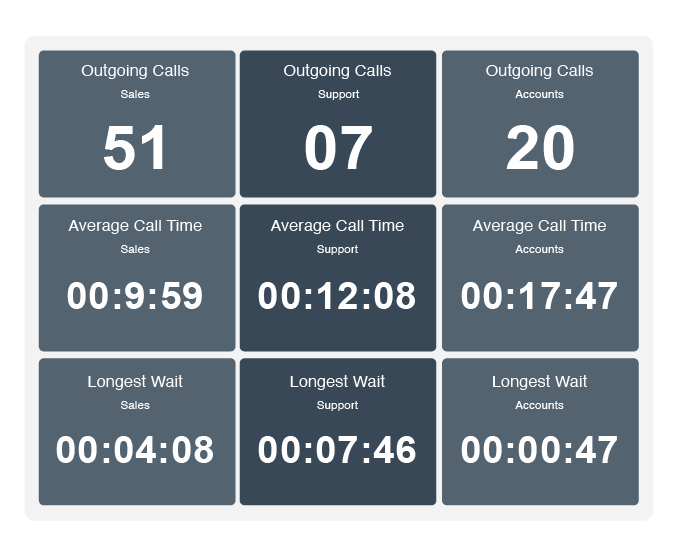 Outgoing Calls
Sales
51

Outgoing Calls
Support
07

Outgoing Calls
Accounts
20

Average Call Time
Sales
00:9:59

Average Call Time
Support
00:12:08

Average Call Time
Accounts
00:17:47

Longest Wait
Sales
00:04:08

Longest Wait
Support
00:07:46

Longest Wait
Accounts
00:00:47