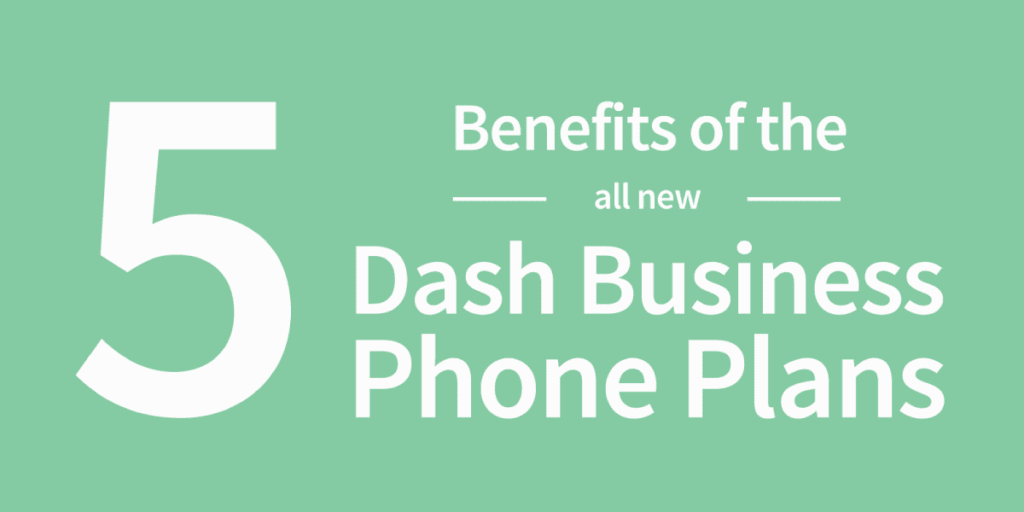 5

Benefits of the

all new

Dash Business Phone Plans