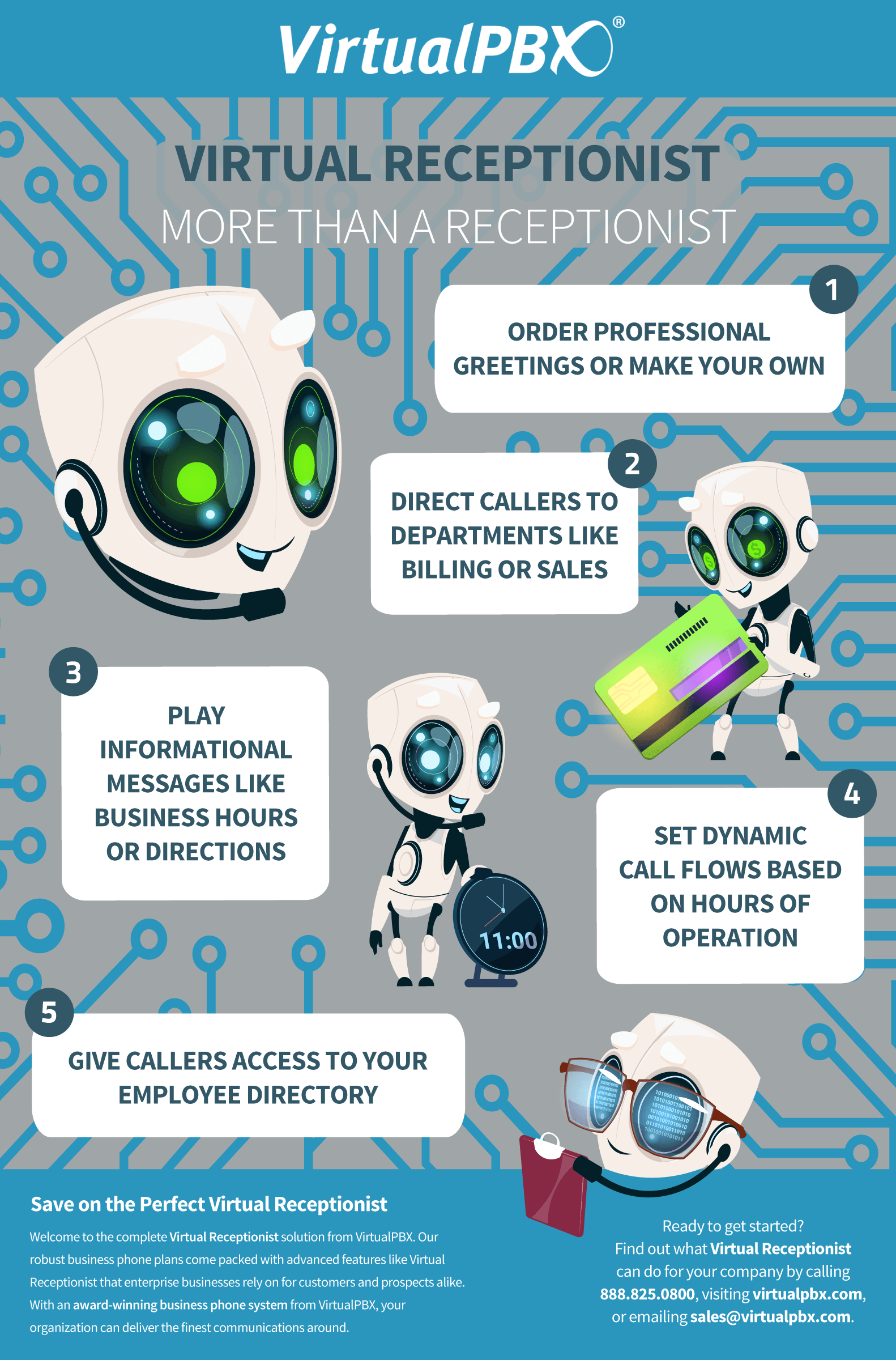 VirtualPBX®

VIRTUAL RECEPTIONIST
MORE THAN A RECEPTIONIST

1
ORDER PROFESSIONAL GREETINGS OR MAKE YOUR OWN

2
DIRECT CALLERS TO DEPARTMENTS LIKE BILLING OR SALES

3
PLAY INFORMATIONAL MESSAGES LIKE BUSINESS HOURS OR DIRECTIONS

11:00

4
SET DYNAMIC CALL FLOWS BASED ON HOURS OF OPERATION

5
GIVE CALLERS ACCESS TO YOUR EMPLOYEE DIRECTORY

Save on the Perfect Virtual Receptionist

Welcome to the complete Virtual Receptionist solution from VirtualPBX. Our robust business phone plans come packed with advanced features like Virtual Receptionist that enterprise businesses rely on for customers and prospects alike. With an award-winning business phone system from VirtualPBX, your organization can deliver the finest communications around.

Ready to get started? Find out what Virtual Receptionist can do for your company by calling 888.825.0800, visiting virtualpbx.com, or emailing sales@virtualpbx.com.