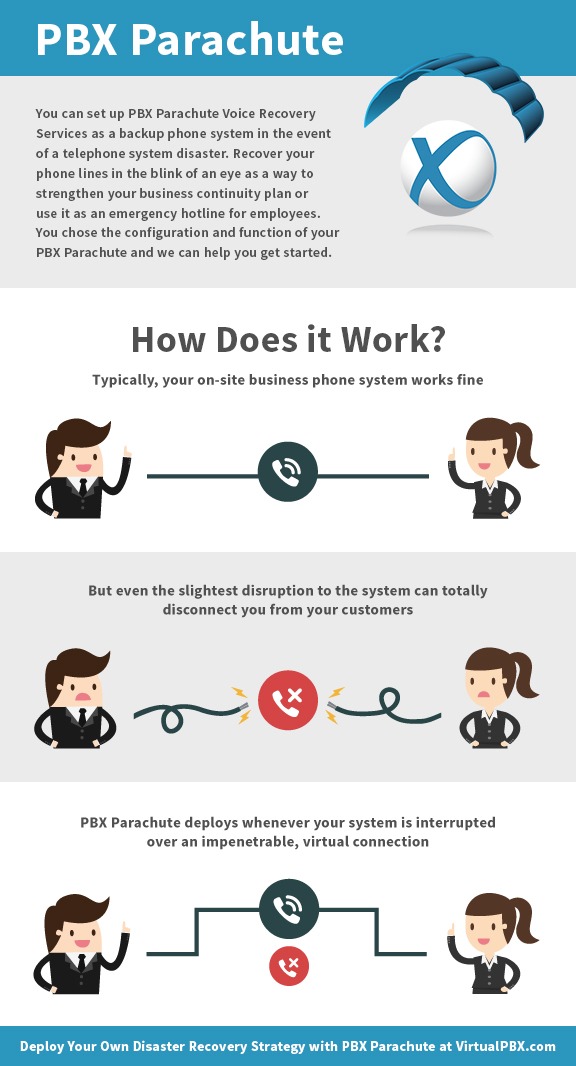 PBX Parachute

You can set up PBX Parachute Voice Recovery Services as a backup phone system in the event of a telephone system disaster. Recover your phone lines in the blink of an eye as a way to strengthen your business continuity plan or use it as an emergency hotline for employees. You chose the configuration and function of your PBX Parachute and we can help you get started.

How Does it Work?

Typically, your on-site business phone system works fine

But even the slightest disruption to the system can totally disconnect you from your customers

PBX Parachute deploys whenever your system is interrupted over an impenetrable, virtual connection

Deploy Your Own Disaster Recovery Strategy with PBX Parachute at VirtualPBX.com